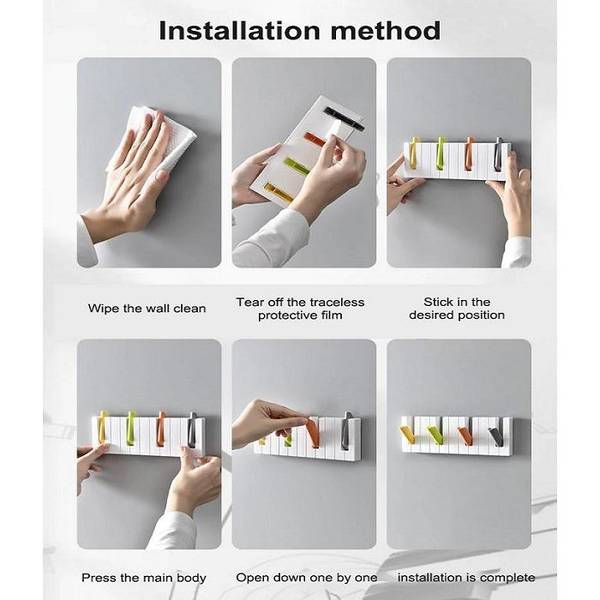 Installation method

Wipe the wall clean

Tear off the traceless protective film

Stick in the desired position

Press the main body

Open down one by one

installation is complete